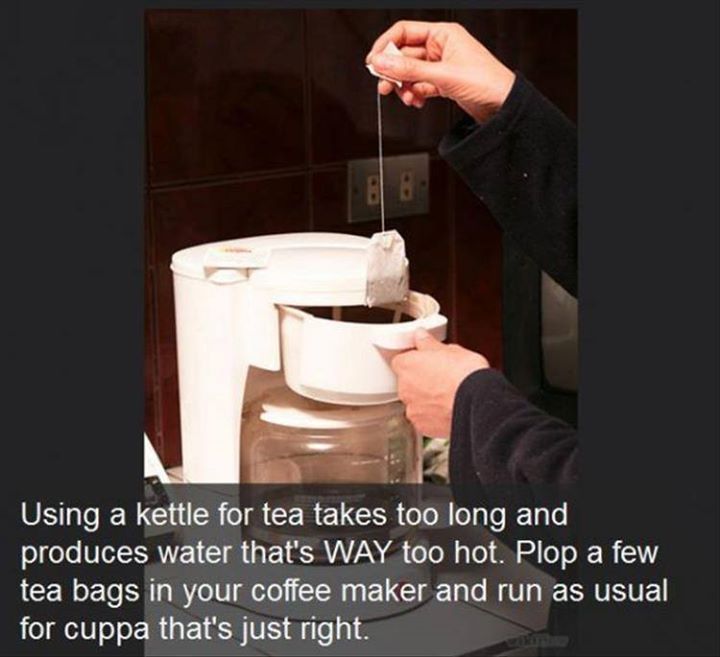 Using a kettle for tea takes too long and produces water that's WAY too hot. Plop a few tea bags in your coffee maker and run as usual for cuppa that's just right.